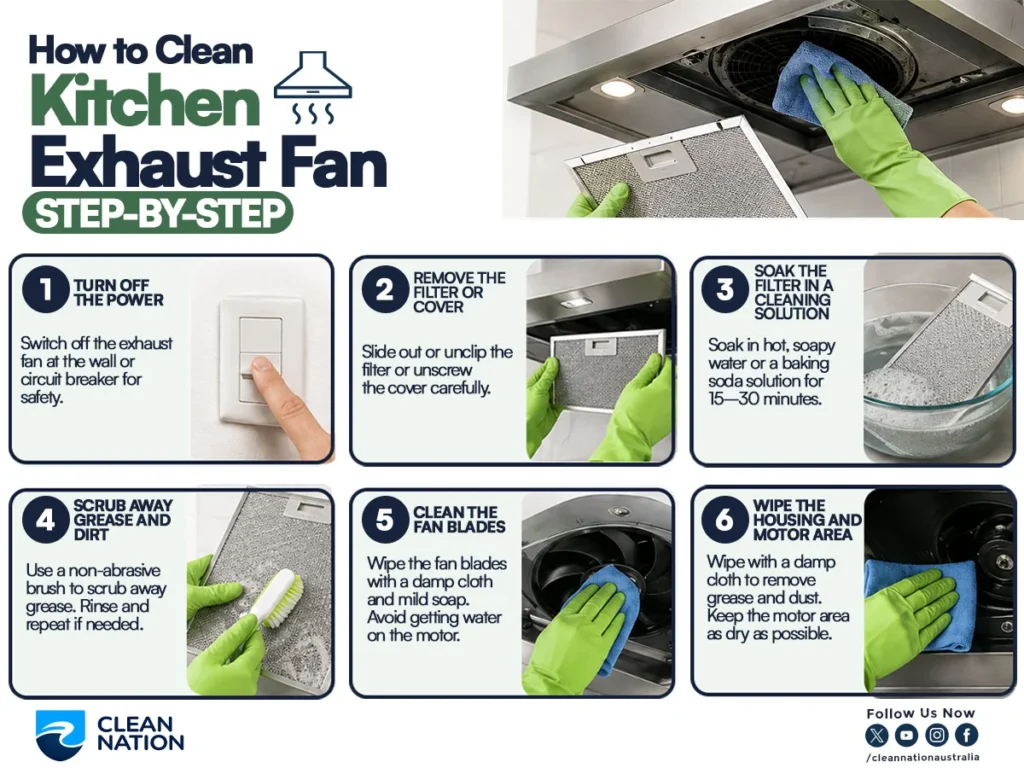 How to Clean
Kitchen
Exhaust Fan
STEP-BY-STEP

1 TURN OFF THE POWER
Switch off the exhaust fan at the wall or circuit breaker for safety.

2 REMOVE THE FILTER OR COVER
Slide out or unclip the filter or unscrew the cover carefully.

3 SOAK THE FILTER IN A CLEANING SOLUTION
Soak in hot, soapy water or a baking soda solution for 15—30 minutes.

4 SCRUB AWAY GREASE AND DIRT
Use a non-abrasive brush to scrub away grease. Rinse and repeat if needed.

5 CLEAN THE FAN BLADES
Wipe the fan blades with a damp cloth and mild soap. Avoid getting water on the motor.

6 WIPE THE HOUSING AND MOTOR AREA
Wipe with a damp cloth to remove grease and dust. Keep the motor area as dry as possible.

CLEAN NATION

Follow Us Now
/cleannationaustralia